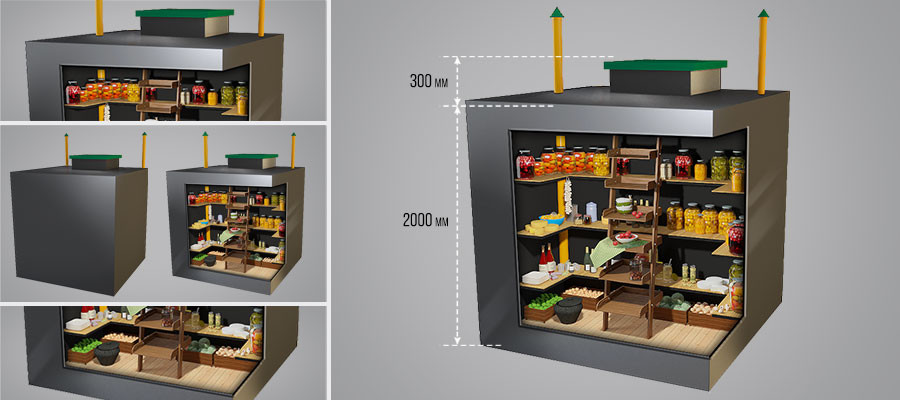 300 мм
2000 мм